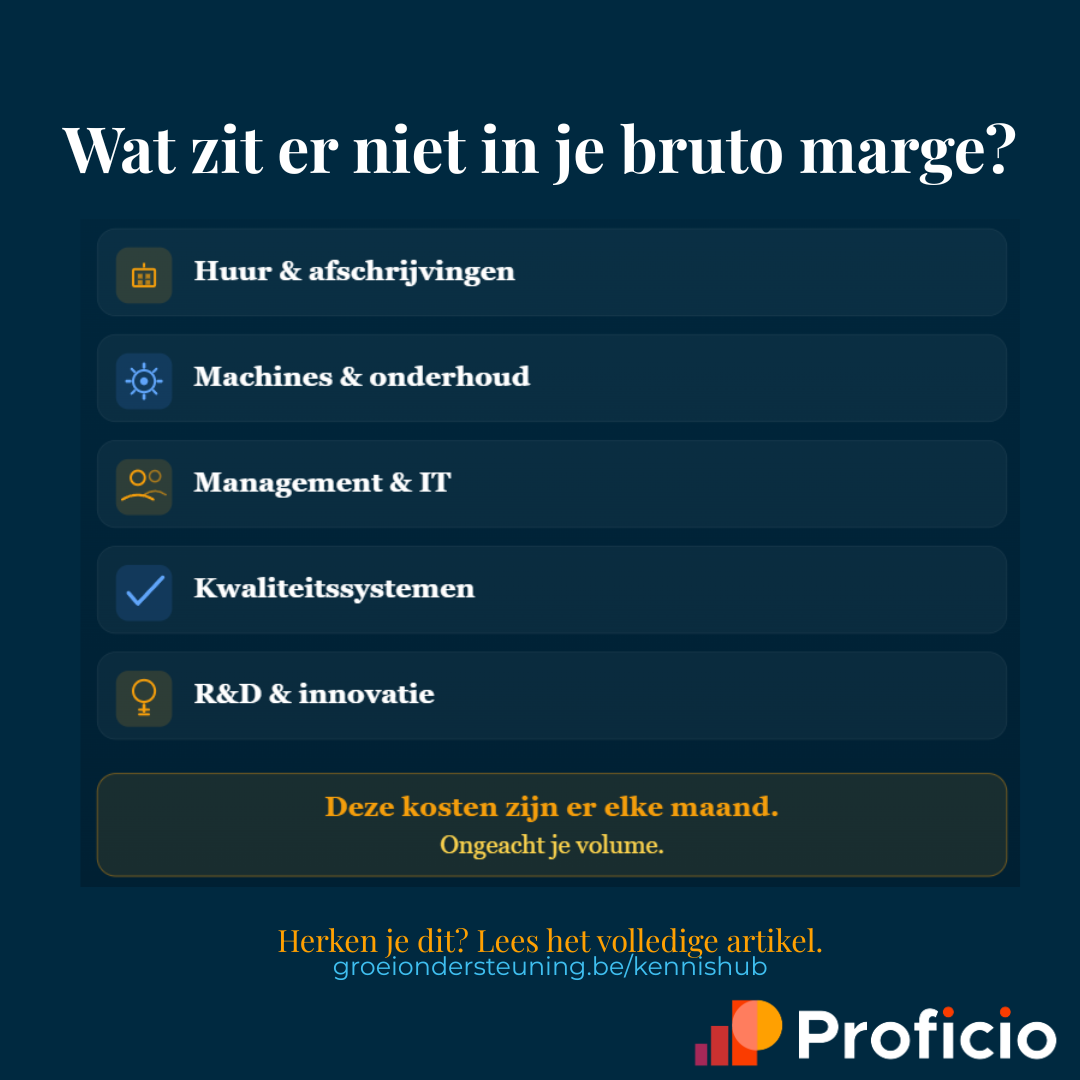 Wat zit er niet in je bruto marge?

Huur & afschrijvingen

Machines & onderhoud

Management & IT

Kwaliteitssystemen

R&D & innovatie

Deze kosten zijn er elke maand.
Ongeacht je volume.

Herken je dit? Lees het volledige artikel.
groeiondersteuning.be/kennishub

Proficio